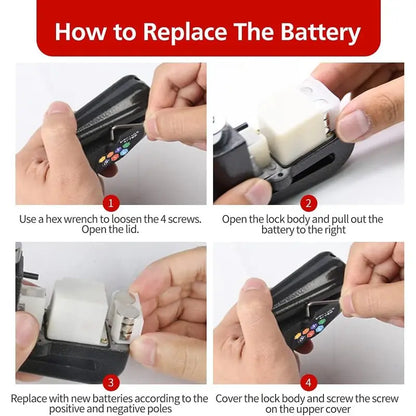 How to Replace The Battery

1
Use a hex wrench to loosen the 4 screws. Open the lid.

2
Open the lock body and pull out the battery to the right

3
Replace with new batteries according to the positive and negative poles

4
Cover the lock body and screw the screw on the upper cover